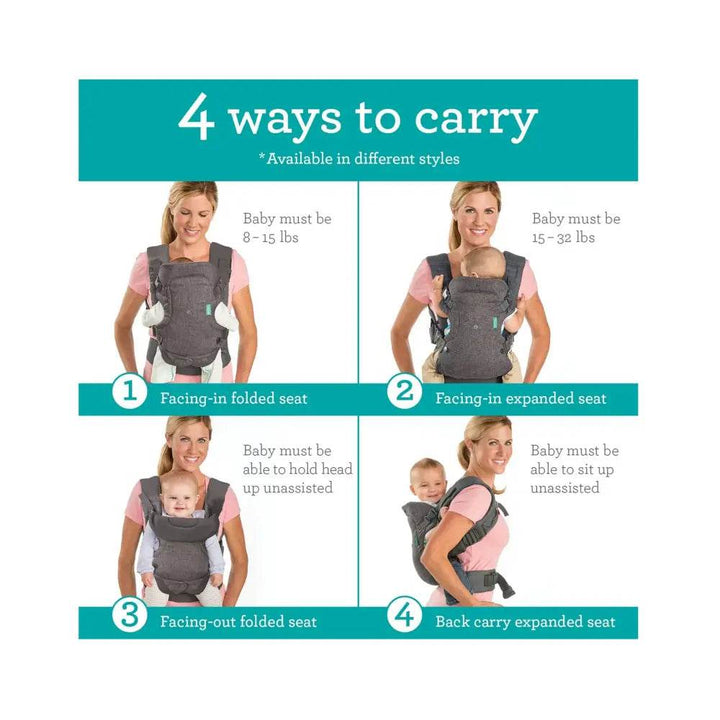 4 ways to carry

*Available in different styles

Baby must be 8 – 15 lbs

1 Facing-in folded seat

Baby must be 15 – 32 lbs

2 Facing-in expanded seat

Baby must be able to hold head up unassisted

3 Facing-out folded seat

Baby must be able to sit up unassisted

4 Back carry expanded seat