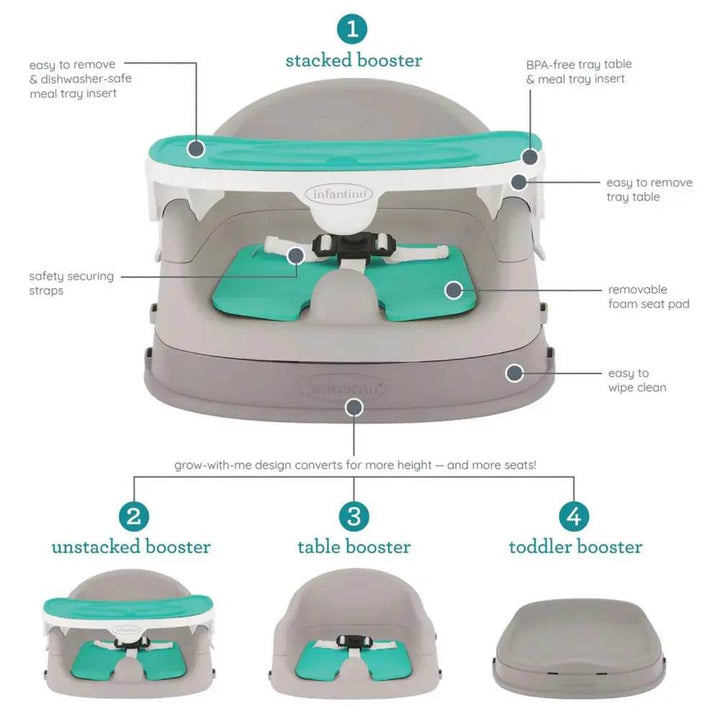 1
stacked booster

easy to remove & dishwasher-safe meal tray insert

BPA-free tray table & meal tray insert

infantino

easy to remove tray table

safety securing straps

removable foam seat pad

easy to wipe clean

infantino

grow-with-me design converts for more height — and more seats!

2
unstacked booster

3
table booster

4
toddler booster

infantino