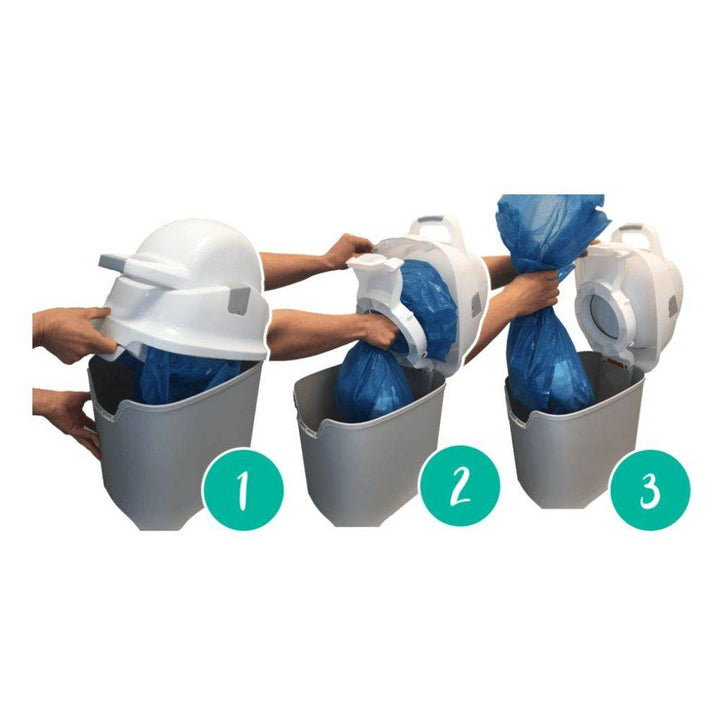 1

2

3