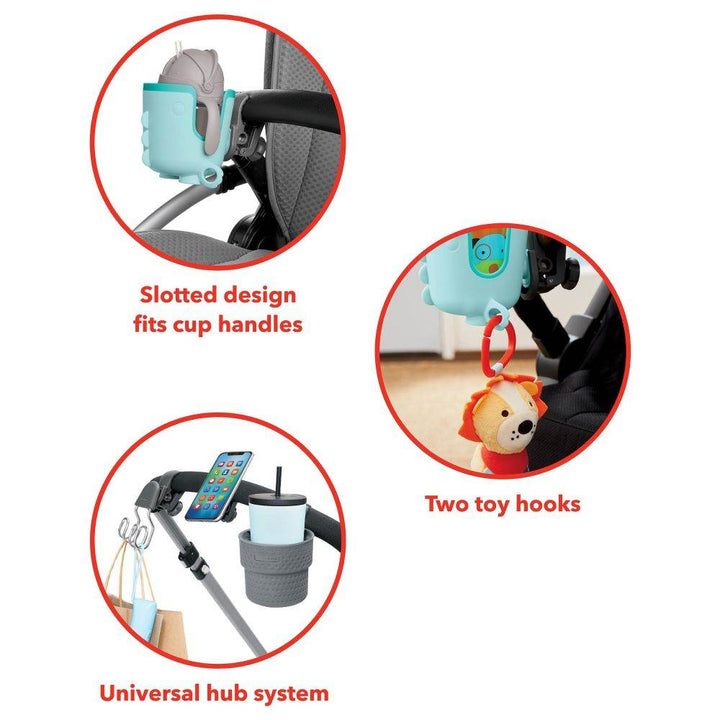 Slotted design fits cup handles

Two toy hooks

Universal hub system