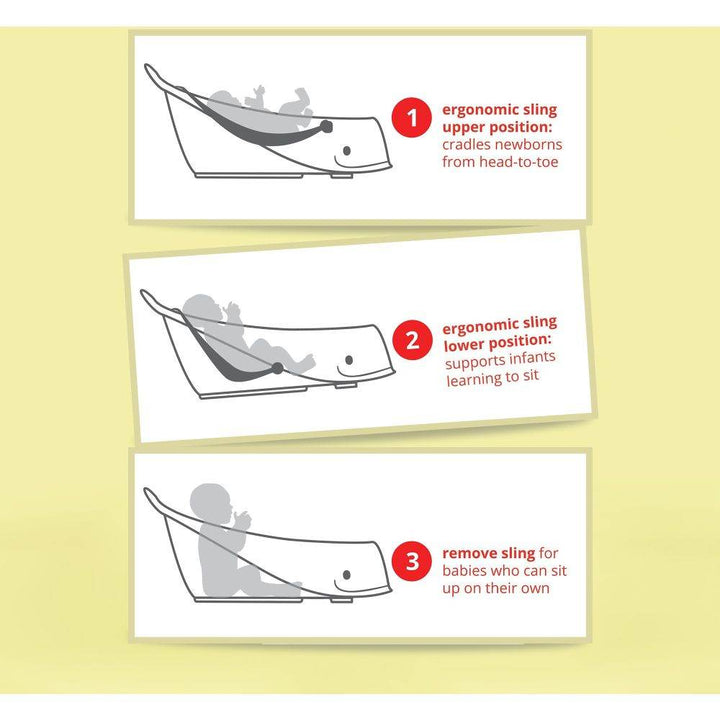 1 ergonomic sling upper position: cradles newborns from head-to-toe

2 ergonomic sling lower position: supports infants learning to sit

3 remove sling for babies who can sit up on their own