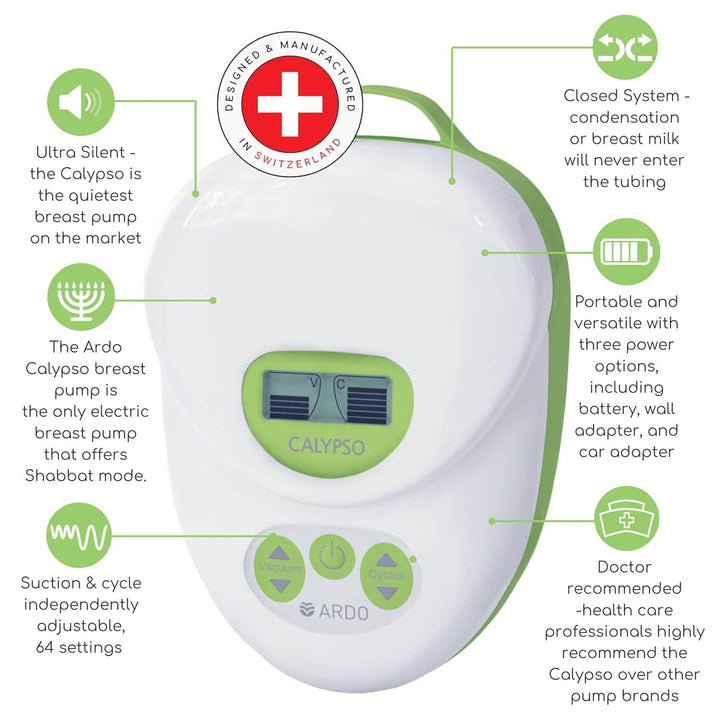 DESIGNED & MANUFACTURED IN SWITZERLAND

Ultra Silent - the Calypso is the quietest breast pump on the market

The Ardo Calypso breast pump is the only electric breast pump that offers Shabbat mode.

Suction & cycle independently adjustable, 64 settings

V C

CALYPSO

Vacuum

Cycles

ARDO

Closed System - condensation or breast milk will never enter the tubing

Portable and versatile with three power options, including battery, wall adapter, and car adapter

Doctor recommended -health care professionals highly recommend the Calypso over other pump brands