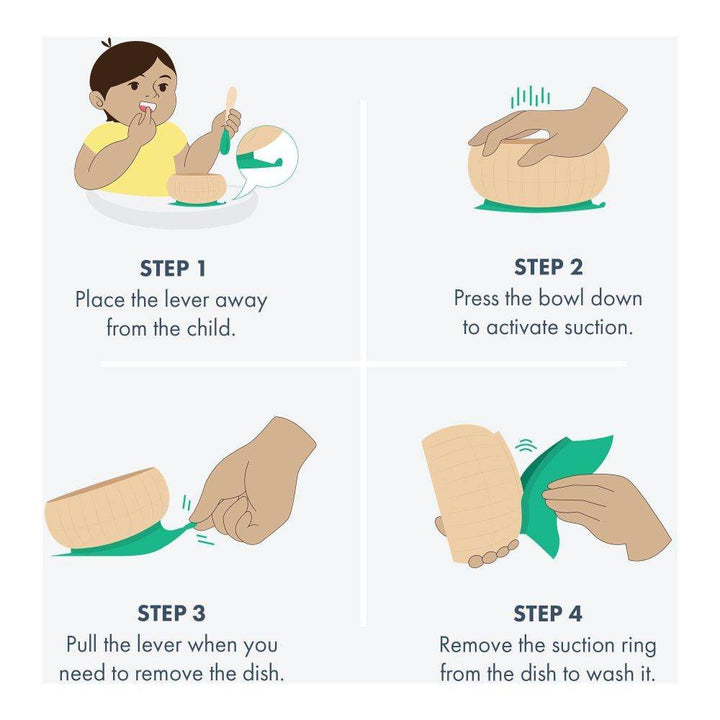 STEP 1
Place the lever away from the child.

STEP 2
Press the bowl down to activate suction.

STEP 3
Pull the lever when you need to remove the dish.

STEP 4
Remove the suction ring from the dish to wash it.