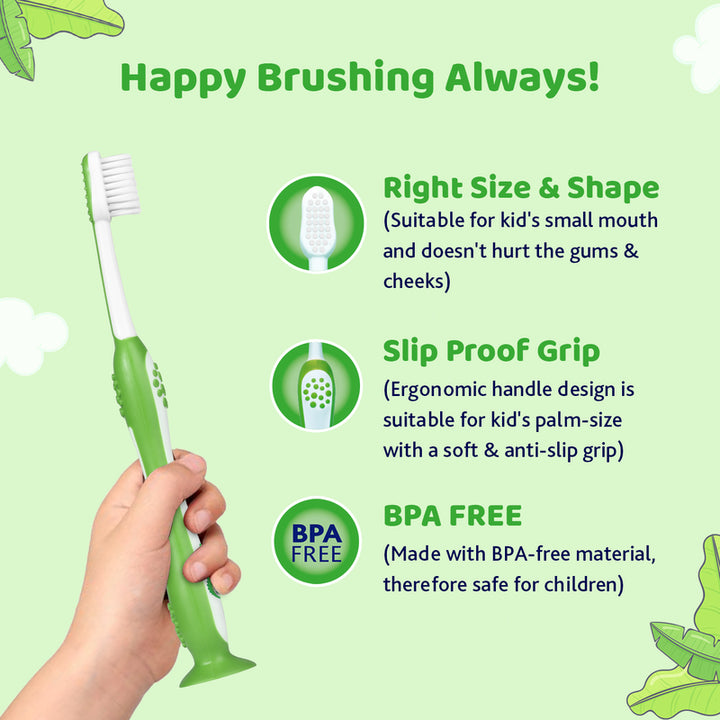 Happy Brushing Always!

Right Size & Shape
(Suitable for kid's small mouth and doesn't hurt the gums & cheeks)

Slip Proof Grip
(Ergonomic handle design is suitable for kid's palm-size with a soft & anti-slip grip)

BPA FREE

BPA FREE
(Made with BPA-free material, therefore safe for children)