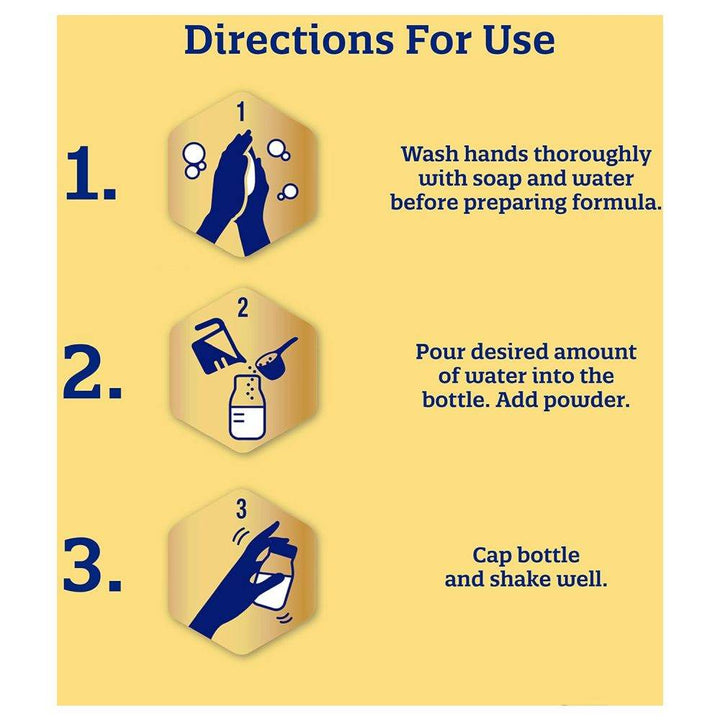 Directions For Use

1.

1

Wash hands thoroughly with soap and water before preparing formula.

2.

2

Pour desired amount of water into the bottle. Add powder.

3.

3

Cap bottle and shake well.