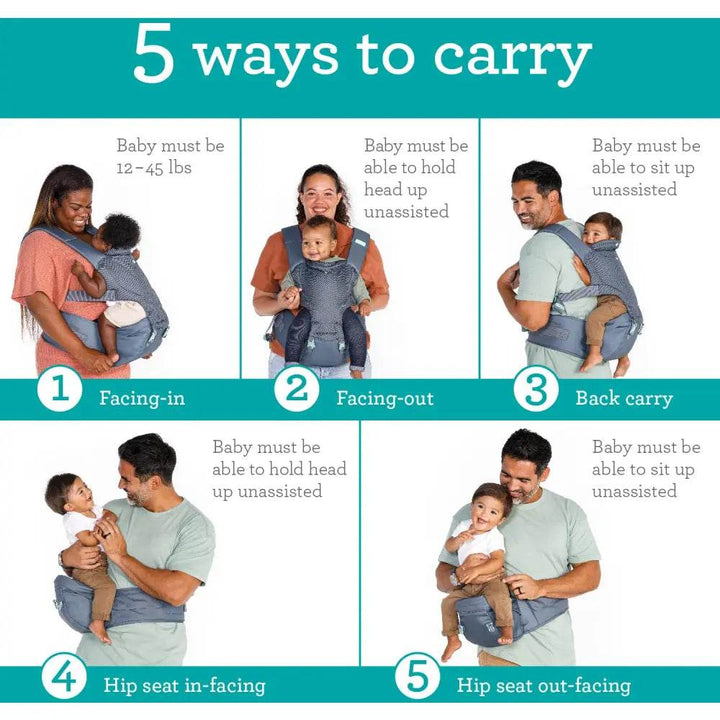 5 ways to carry

Baby must be 12–45 lbs

1 Facing-in

Baby must be able to hold head up unassisted

2 Facing-out

Baby must be able to sit up unassisted

3 Back carry

Baby must be able to hold head up unassisted

4 Hip seat in-facing

Baby must be able to sit up unassisted

5 Hip seat out-facing