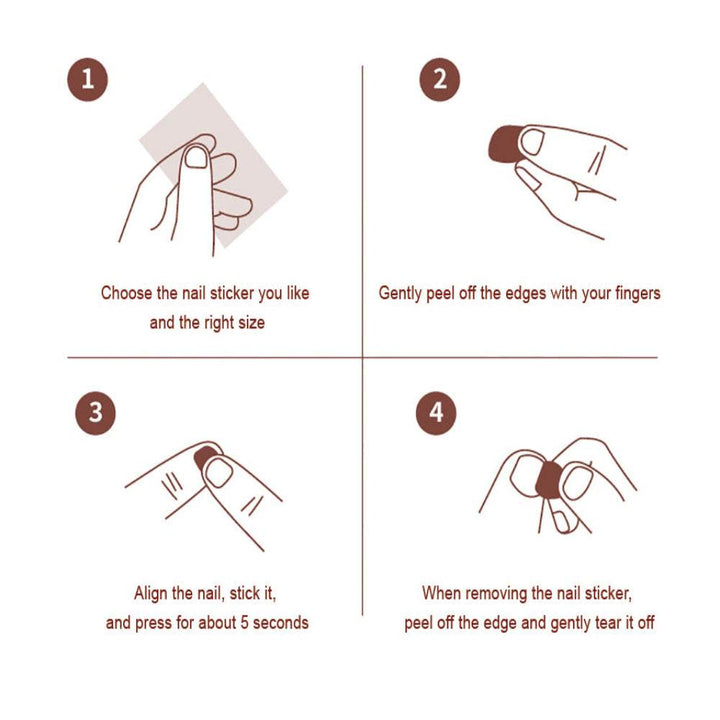 1

Choose the nail sticker you like and the right size

2

Gently peel off the edges with your fingers

3

Align the nail, stick it, and press for about 5 seconds

4

When removing the nail sticker, peel off the edge and gently tear it off