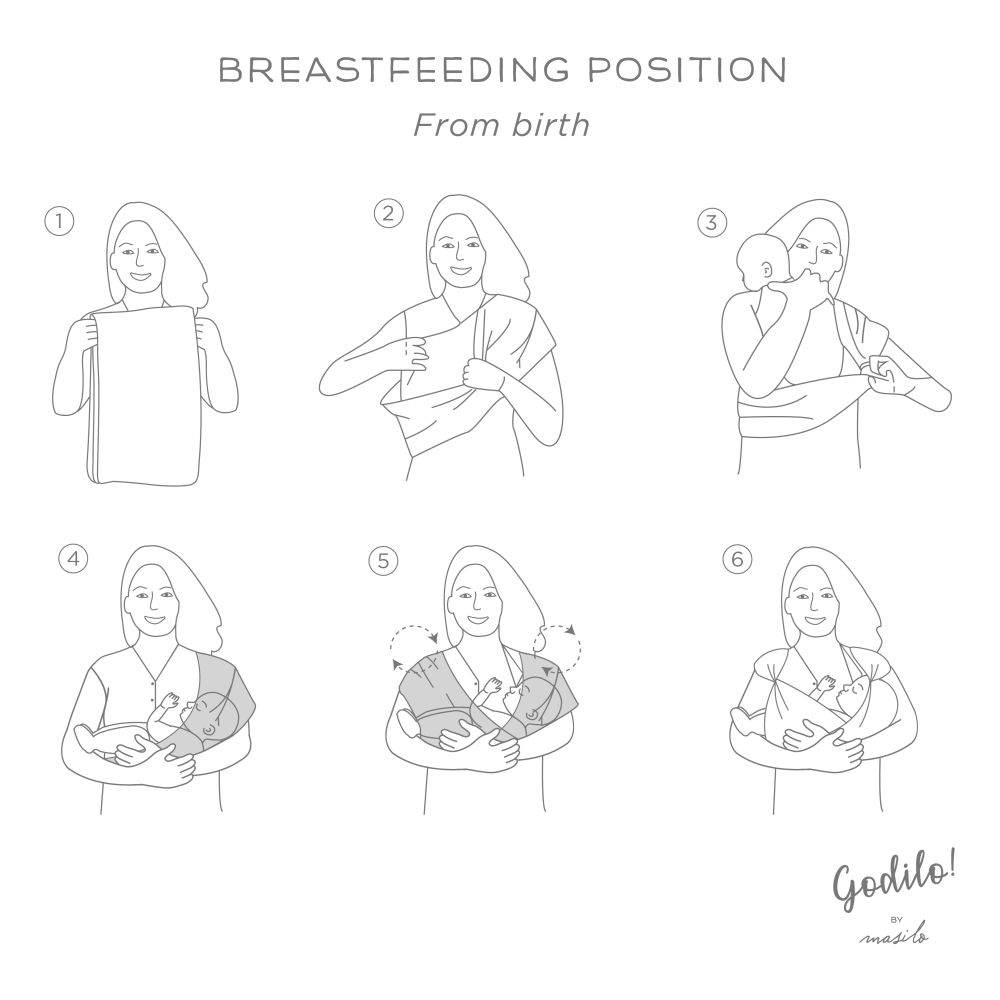 BREASTFEEDING POSITION

From birth

1

2

3

4

5

6

Godilo!
BY
masilo