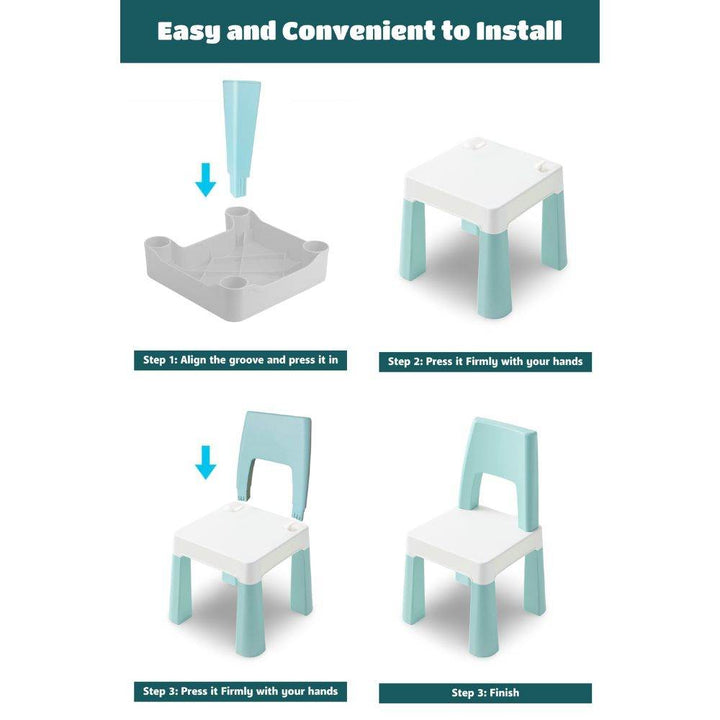 Easy and Convenient to Install

Step 1: Align the groove and press it in

Step 2: Press it Firmly with your hands

Step 3: Press it Firmly with your hands

Step 3: Finish