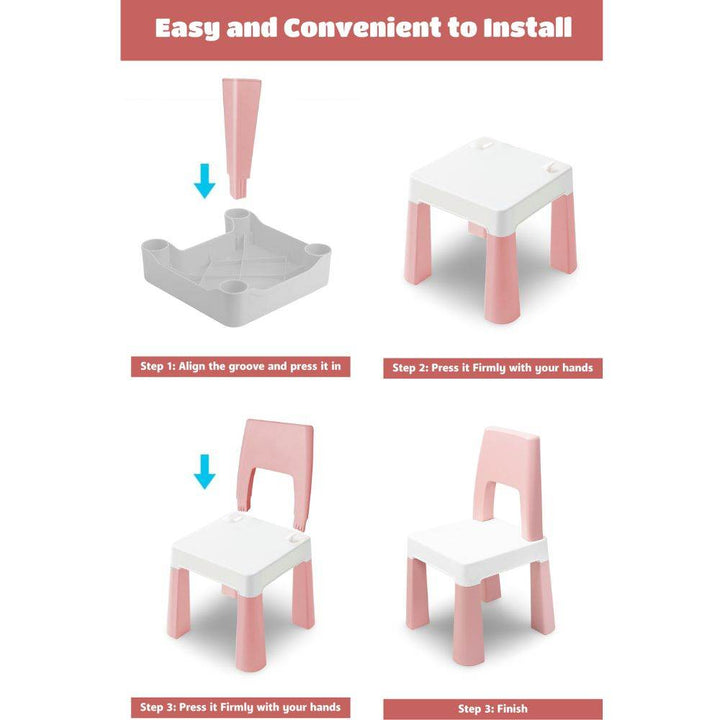 Easy and Convenient to Install

Step 1: Align the groove and press it in

Step 2: Press it Firmly with your hands

Step 3: Press it Firmly with your hands

Step 3: Finish