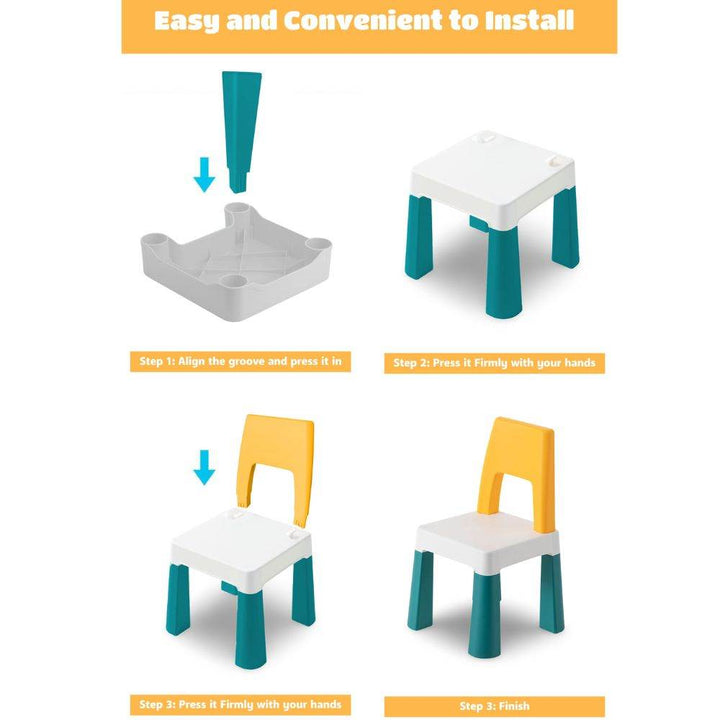 Easy and Convenient to Install

Step 1: Align the groove and press it in

Step 2: Press it Firmly with your hands

Step 3: Press it Firmly with your hands

Step 3: Finish