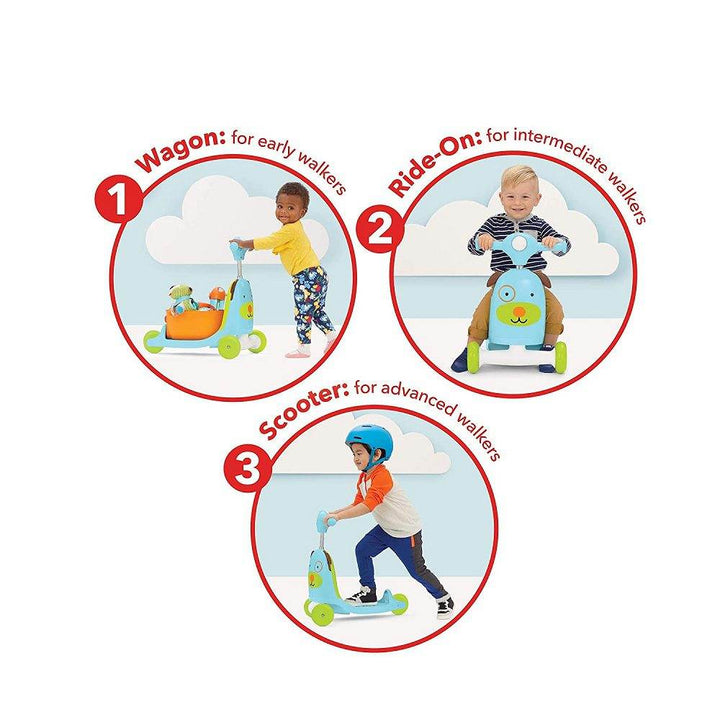 1 Wagon: for early walkers

2 Ride-On: for intermediate walkers

3 Scooter: for advanced walkers