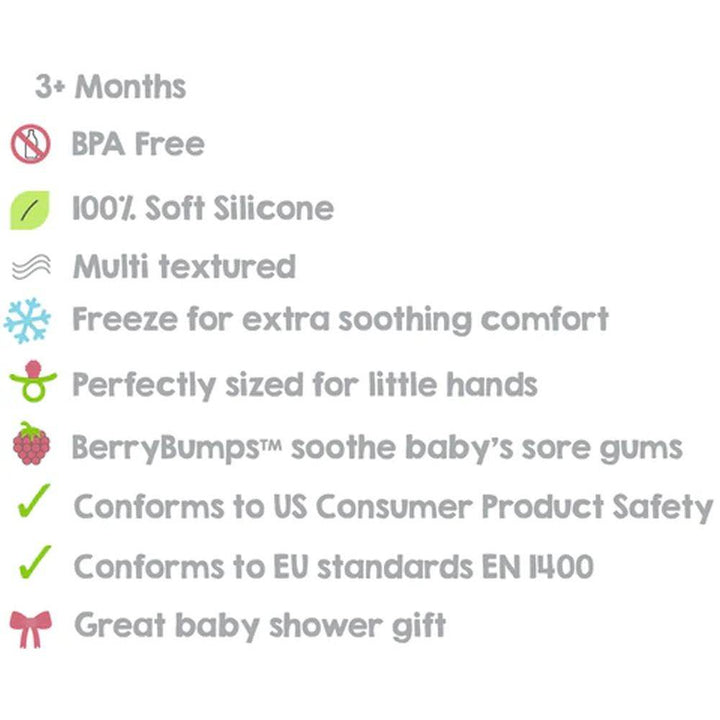 3+ Months

BPA Free

100% Soft Silicone

Multi textured

Freeze for extra soothing comfort

Perfectly sized for little hands

BerryBumps™ soothe baby's sore gums

✓ Conforms to US Consumer Product Safety

✓ Conforms to EU standards EN 1400

Great baby shower gift